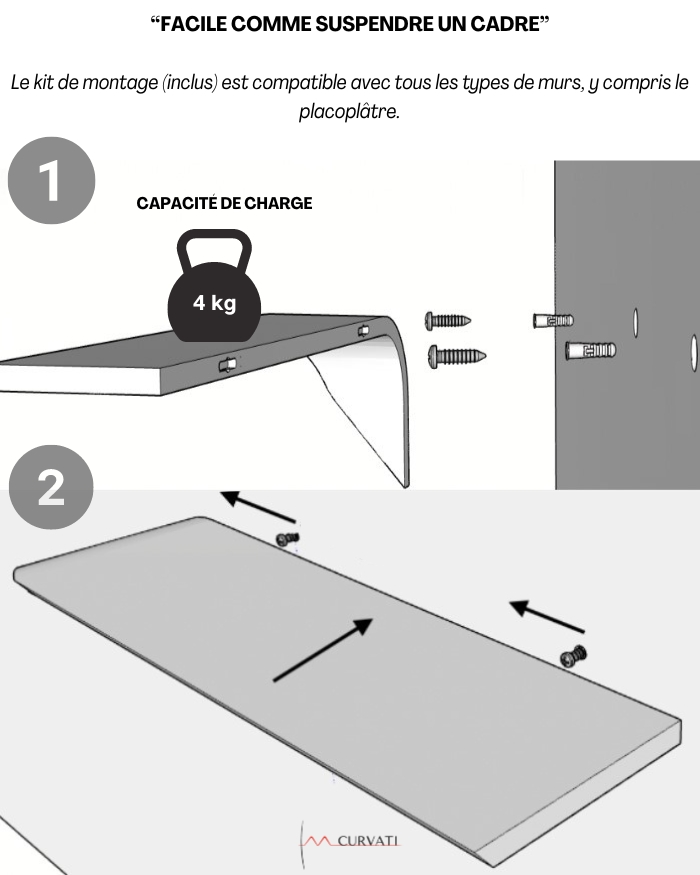 “FACILE COMME SUSPENDRE UN CADRE”

Le kit de montage (inclus) est compatible avec tous les types de murs, y compris le placoplâtre.

1

CAPACITÉ DE CHARGE

4 kg

2

CURVATI